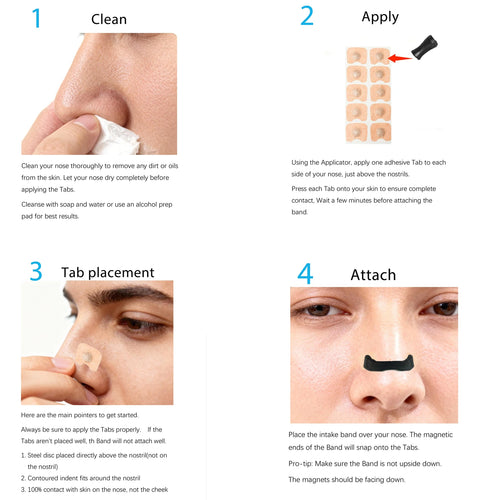 1 Clean

Clean your nose thoroughly to remove any dirt or oils from the skin. Let your nose dry completely before applying the Tabs.

Cleanse with soap and water or use an alcohol prep pad for best results.

2 Apply

Using the Applicator, apply one adhesive Tab to each side of your nose, just above the nostrils.

Press each Tab onto your skin to ensure complete contact, Wait a few minutes before attaching the band.

3 Tab placement

Here are the main pointers to get started.

Always be sure to apply the Tabs properly. If the Tabs aren't placed well, th Band will not attach well.

1. Steel disc placed directly above the nostril(not on the nostril)
2. Contoured indent fits around the nostril
3. 100% contact with skin on the nose, not the cheek

4 Attach

Place the intake band over your nose. The magnetic ends of the Band will snap onto the Tabs.

Pro-tip: Make sure the Band is not upside down.

The magnets should be facing down.